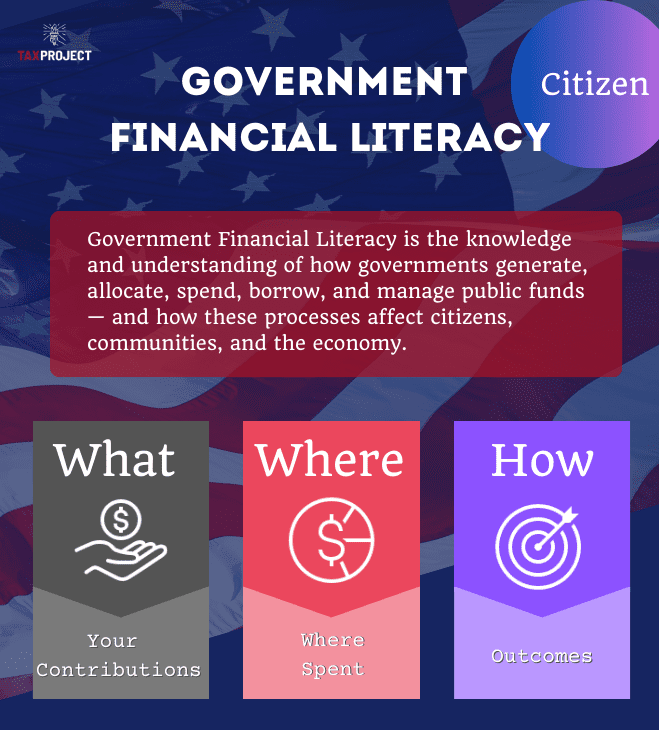 TAXPROJECT

GOVERNMENT FINANCIAL LITERACY

Citizen

Government Financial Literacy is the knowledge and understanding of how governments generate, allocate, spend, borrow, and manage public funds — and how these processes affect citizens, communities, and the economy.

What

Your Contributions

Where

Where Spent

How

Outcomes